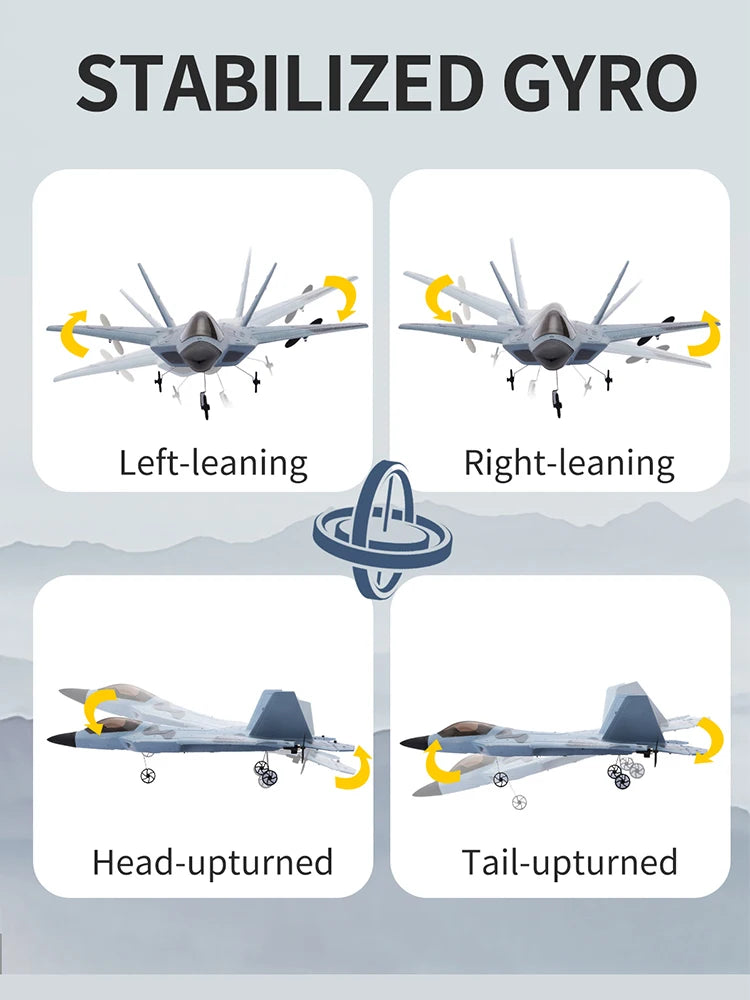 STABILIZED GYRO

Left-leaning

Right-leaning

Head-upturned

Tail-upturned