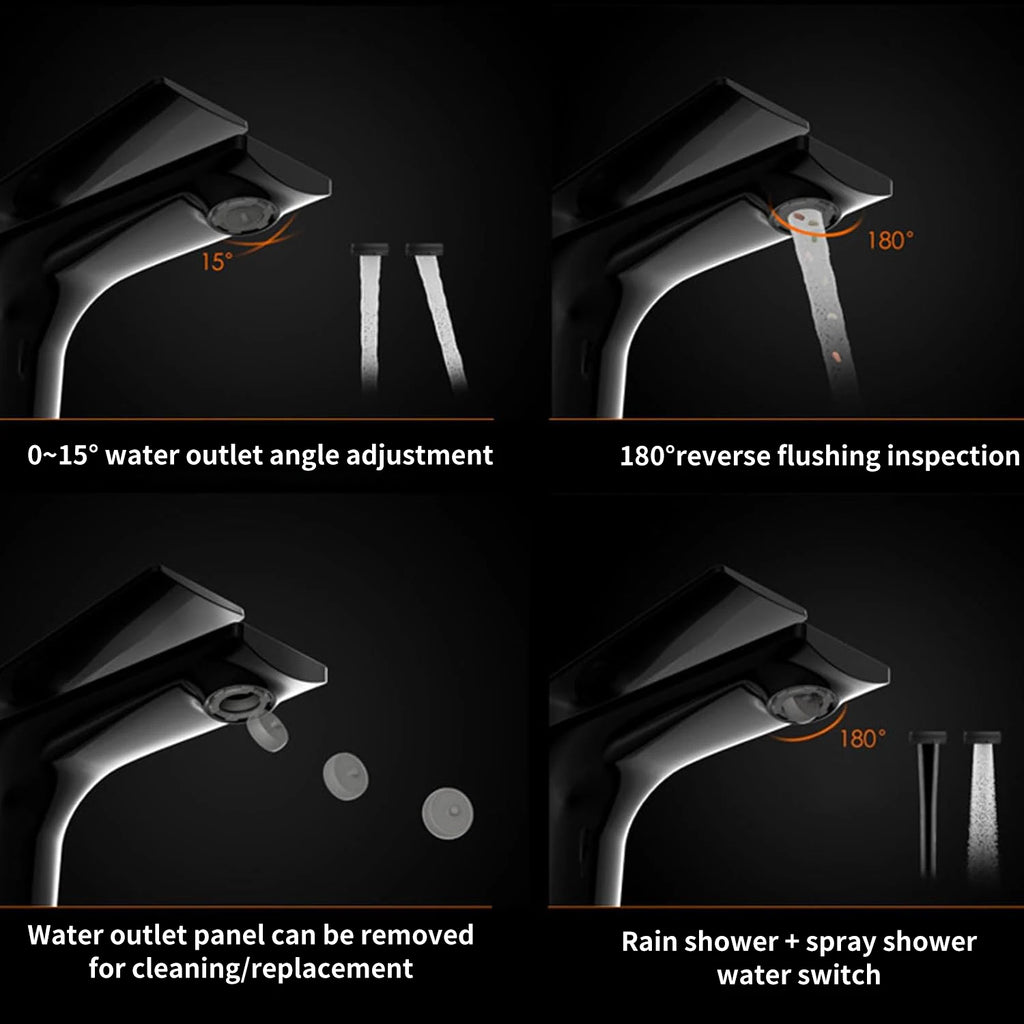 15°

0~15° water outlet angle adjustment

180°

180°reverse flushing inspection

Water outlet panel can be removed for cleaning/replacement

180°

Rain shower + spray shower water switch