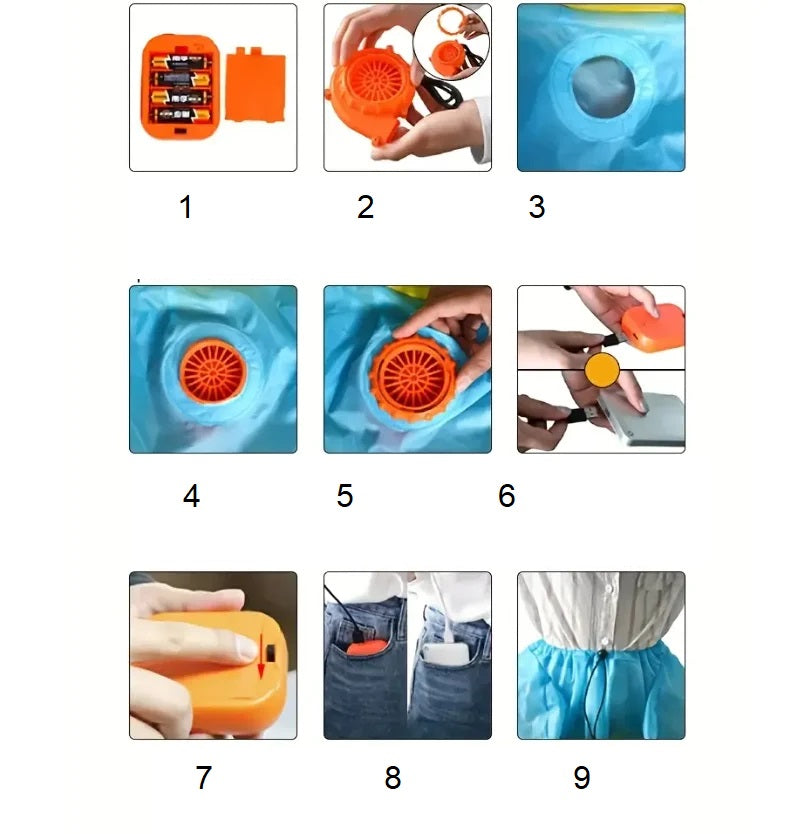 1 2 3

4 5 6

7 8 9